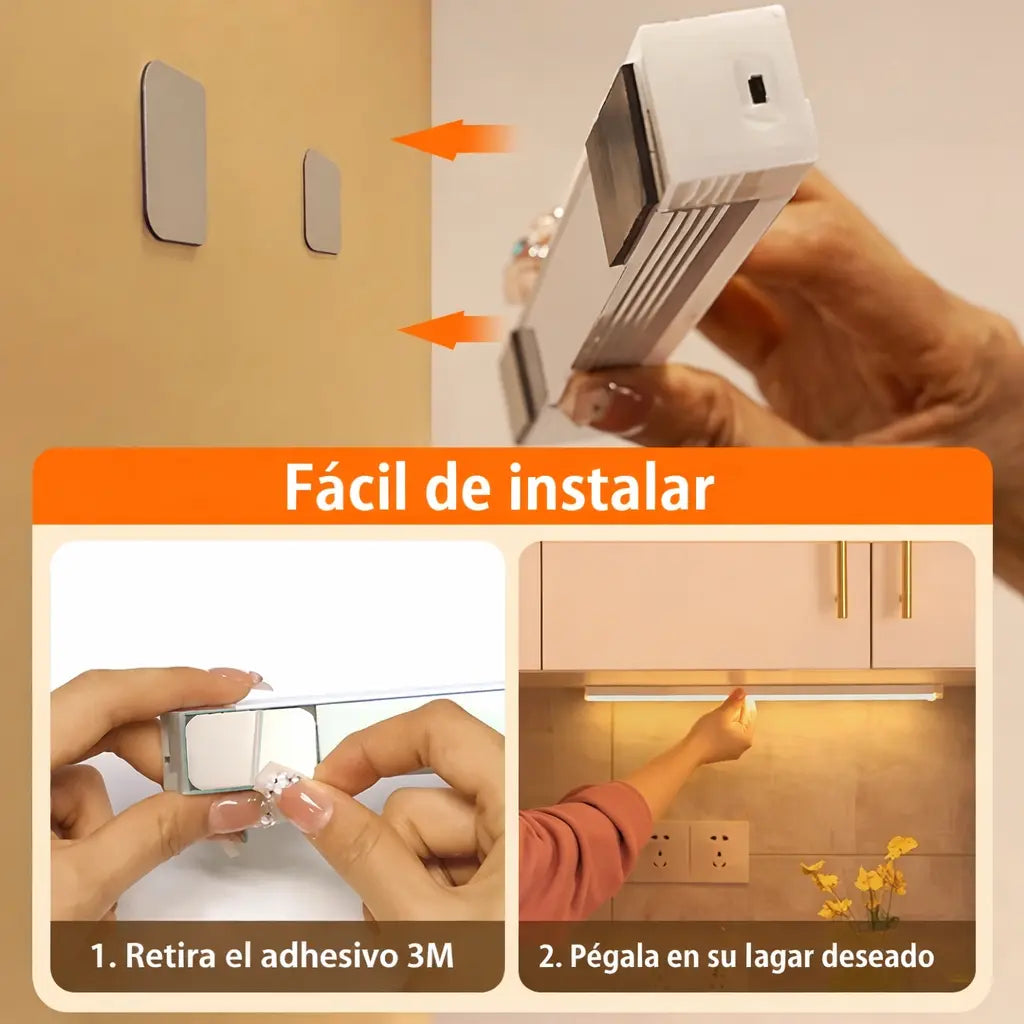 Fácil de instalar

1. Retira el adhesivo 3M

2. Pégala en su lagar deseado