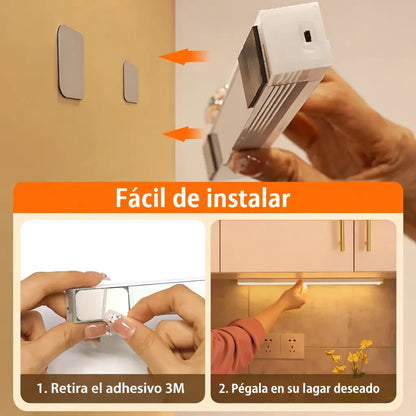 Fácil de instalar

1. Retira el adhesivo 3M

2. Pégala en su lagar deseado